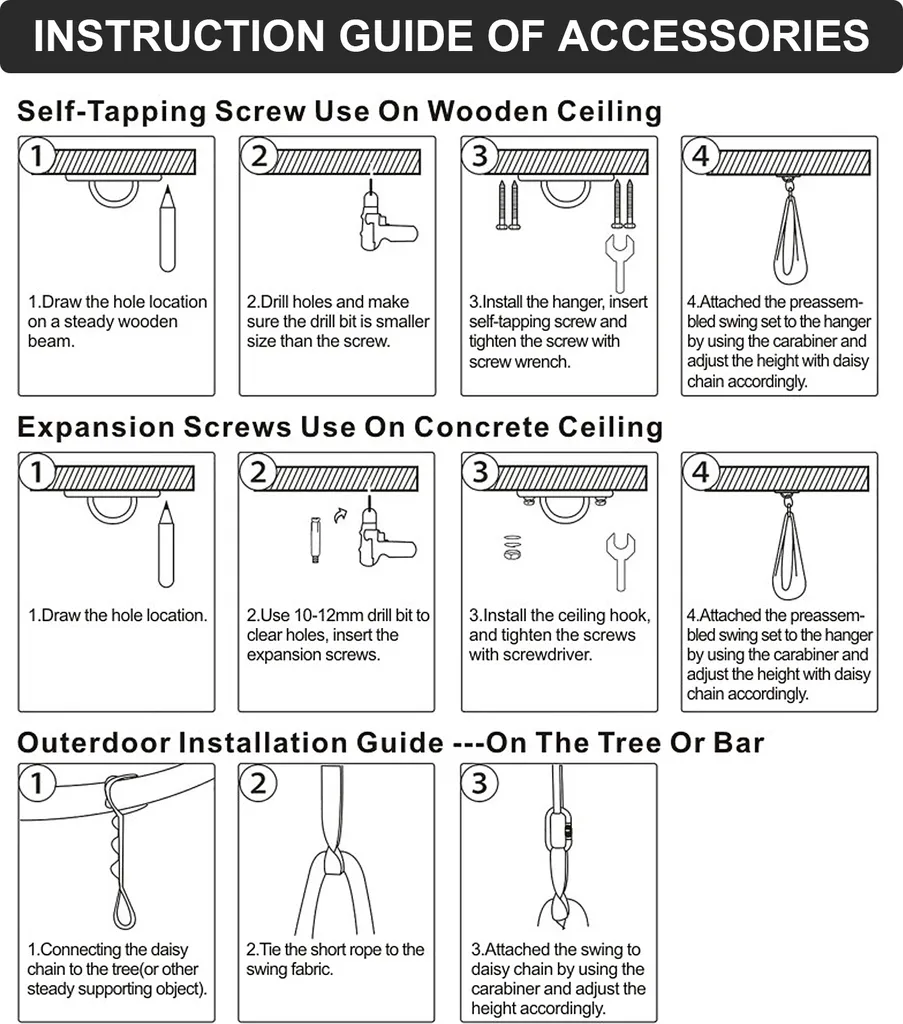 INSTRUCTION GUIDE OF ACCESSORIES

Self-Tapping Screw Use On Wooden Ceiling

1

1.Draw the hole location on a steady wooden beam.

2

2.Drill holes and make sure the drill bit is smaller size than the screw.

3

3.Install the hanger, insert self-tapping screw and tighten the screw with screw wrench.

4

4.Attached the preassembled swing set to the hanger by using the carabiner and adjust the height with daisy chain accordingly.

Expansion Screws Use On Concrete Ceiling

1

1.Draw the hole location.

2

2.Use 10-12mm drill bit to clear holes, insert the expansion screws.

3

3.Install the ceiling hook, and tighten the screws with screwdriver.

4

4.Attached the preassembled swing set to the hanger by using the carabiner and adjust the height with daisy chain accordingly.

Outerdoor Installation Guide ---On The Tree Or Bar

1

1.Connecting the daisy chain to the tree(or other steady supporting object).

2

2.Tie the short rope to the swing fabric.

3

3.Attached the swing to daisy chain by using the carabiner and adjust the height accordingly.