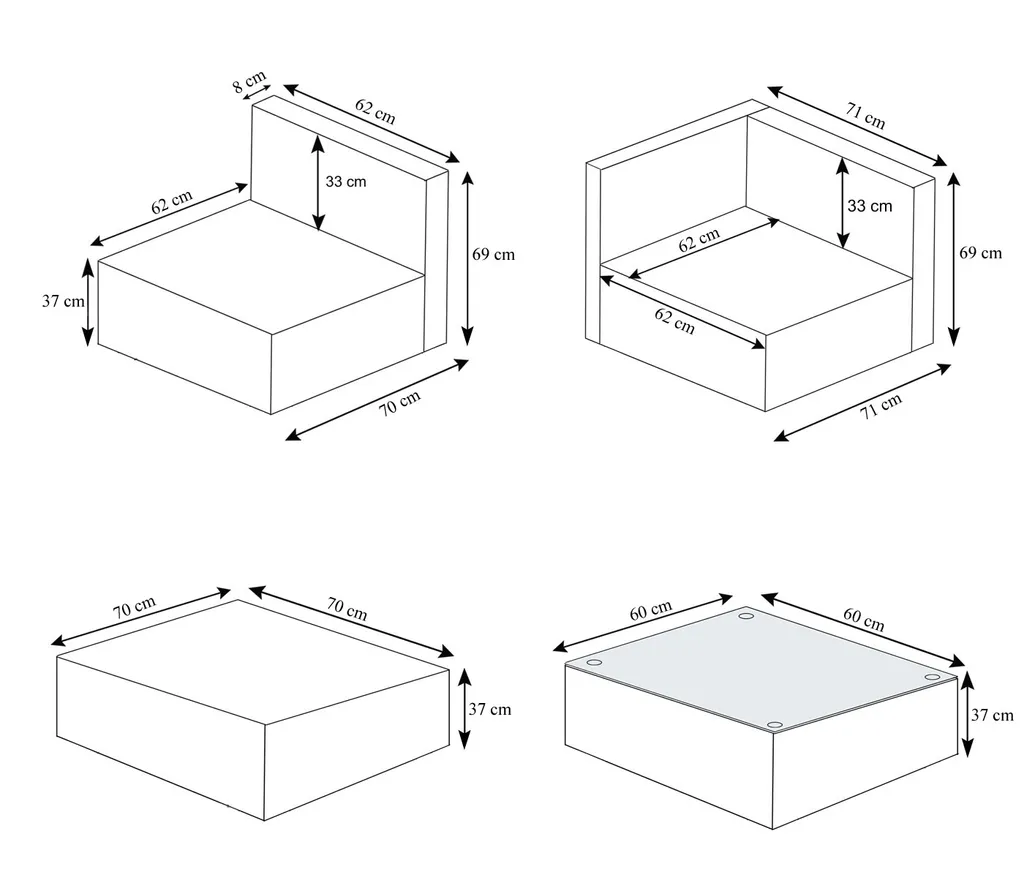 8 cm
62 cm
33 cm
62 cm
69 cm
37 cm
70 cm

71 cm
33 cm
62 cm
69 cm
62 cm
71 cm

70 cm
70 cm
37 cm

60 cm
60 cm
37 cm