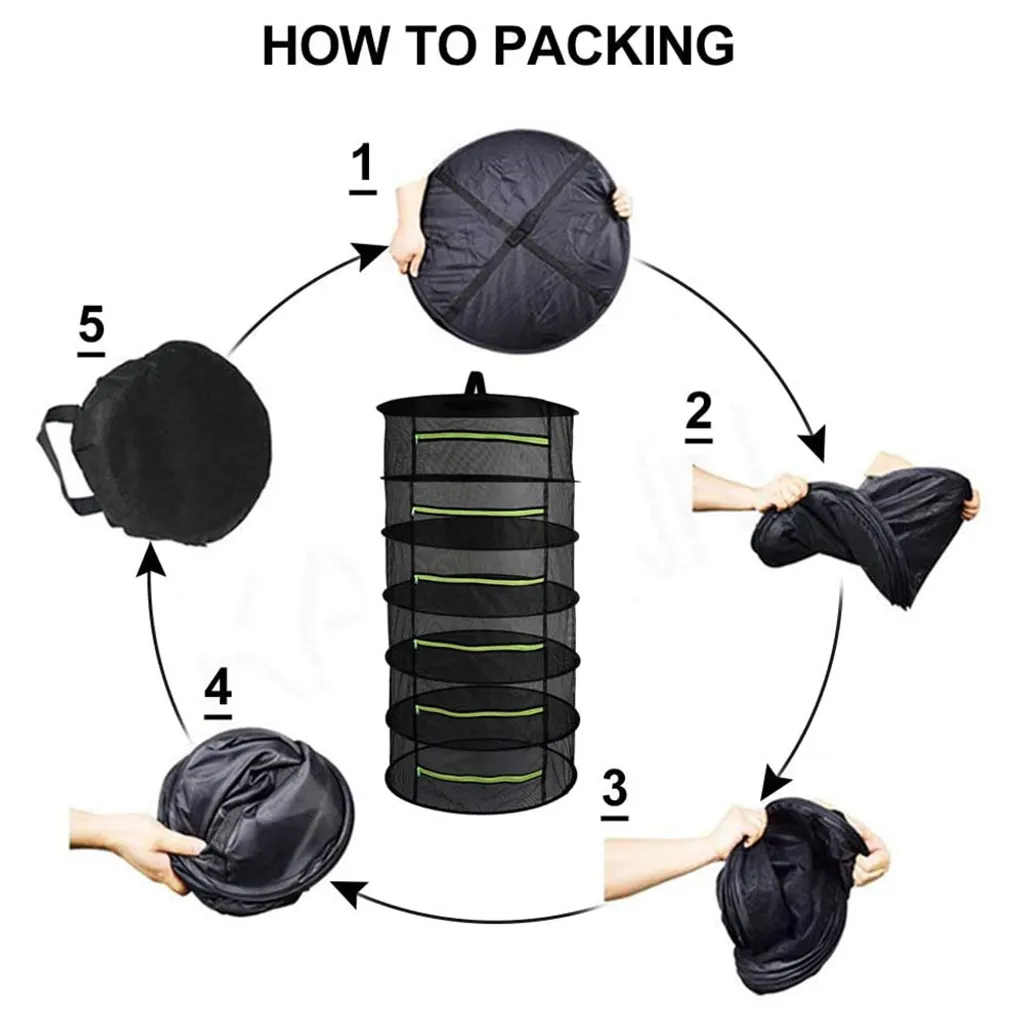 HOW TO PACKING

1

2

3

4

5