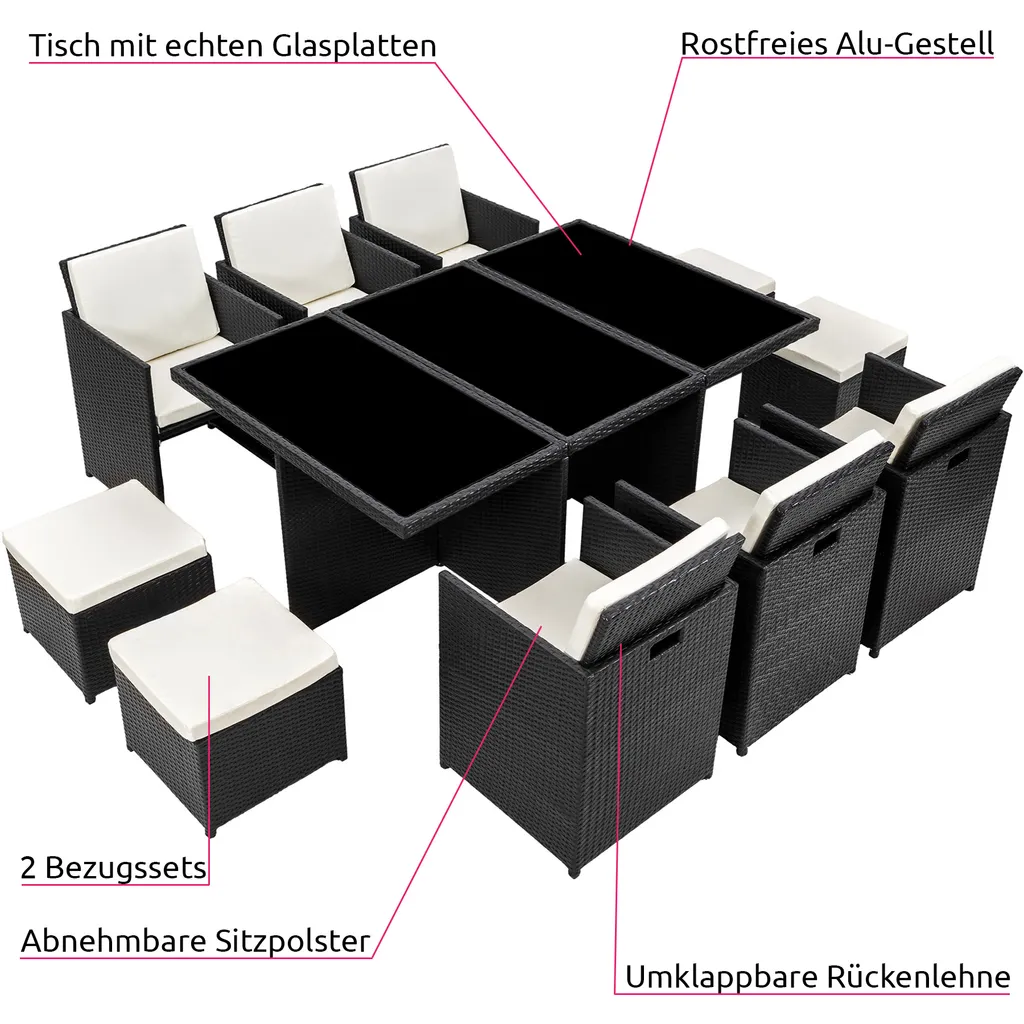 Tisch mit echten Glasplatten

Rostfreies Alu-Gestell

2 Bezugssets

Abnehmbare Sitzpolster

Umklappbare Rückenlehne