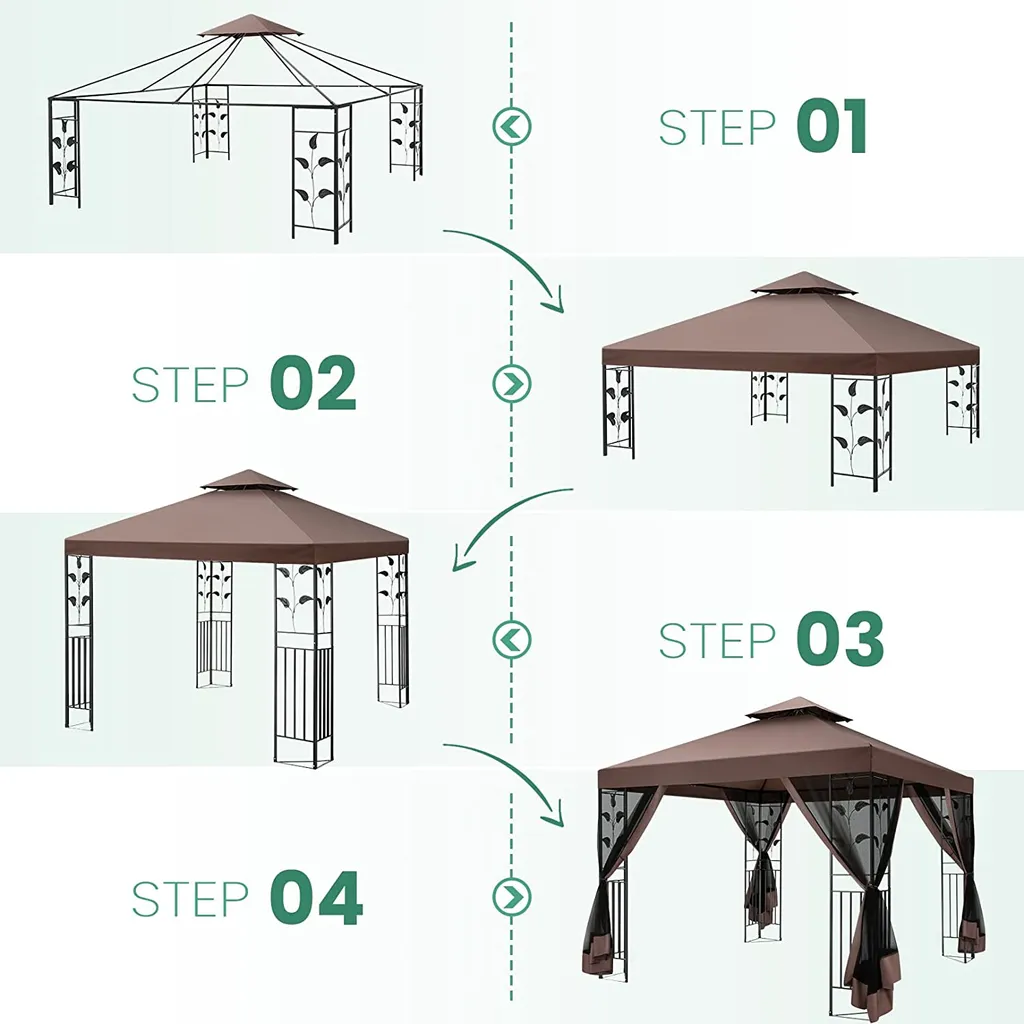 STEP 01

STEP 02

STEP 03

STEP 04